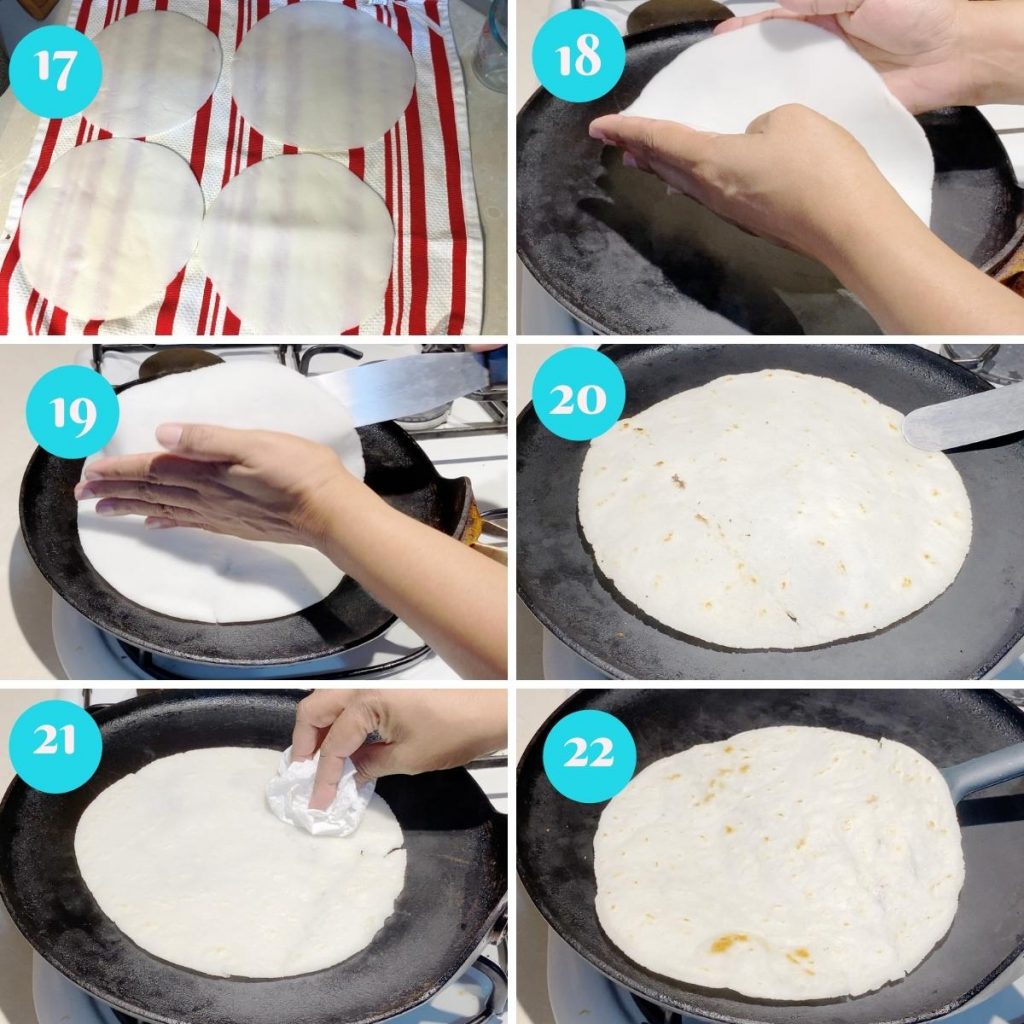 17

18

19

20

21

22