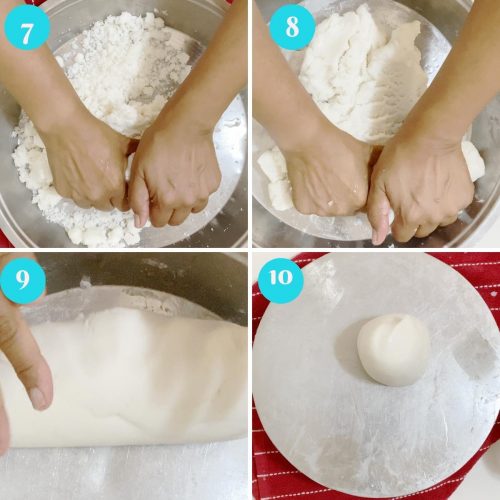 7

8

9

10